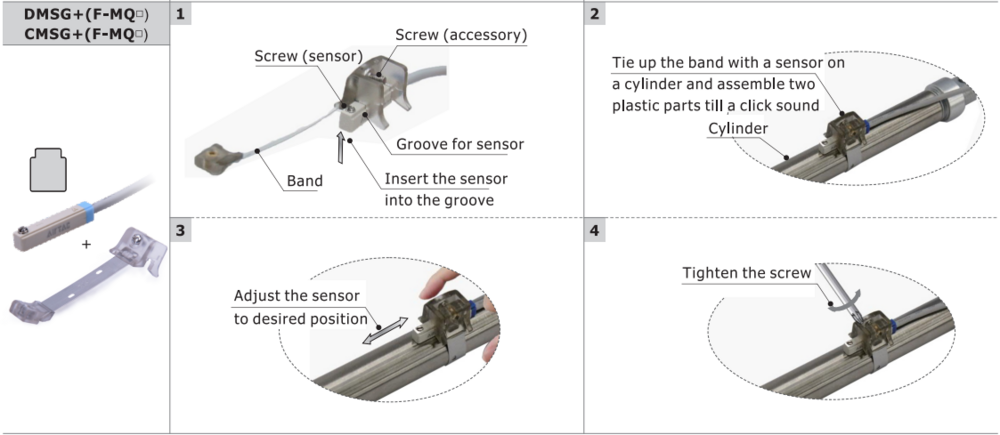 DMSG+(F-MQ□)
CMSG+(F-MQ□)

+

1

Screw (sensor)

Screw (accessory)

Groove for sensor

Band

Insert the sensor into the groove

2

Tie up the band with a sensor on a cylinder and assemble two plastic parts till a click sound

Cylinder

3

Adjust the sensor to desired position

4

Tighten the screw